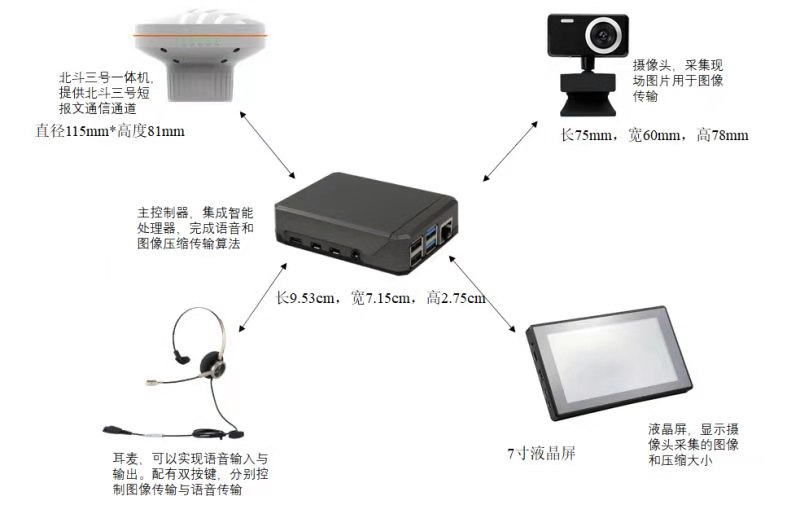 北斗三号一体机，提供北斗三号短报文通信通道

直径115mm*高度81mm

摄像头，采集现场图片用于图像传输

长75mm，宽60mm，高78mm

主控制器，集成智能处理器，完成语音和图像压缩传输算法

长9.53cm，宽7.15cm，高2.75cm

耳麦，可以实现语音输入与输出。配有双按键，分别控制图像传输与语音传输

7寸液晶屏

液晶屏，显示摄像头采集的图像和压缩大小